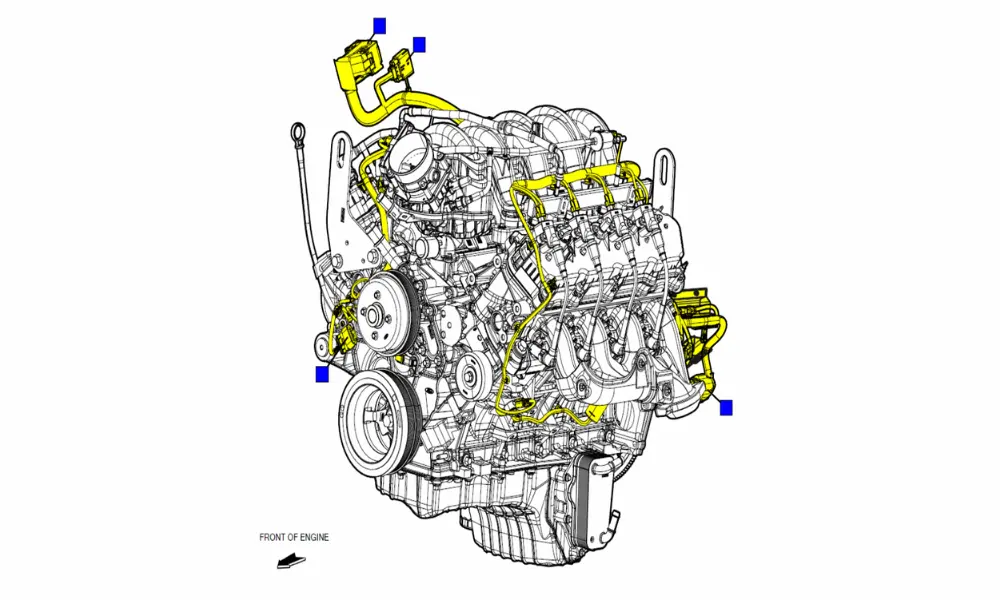 FRONT OF ENGINE